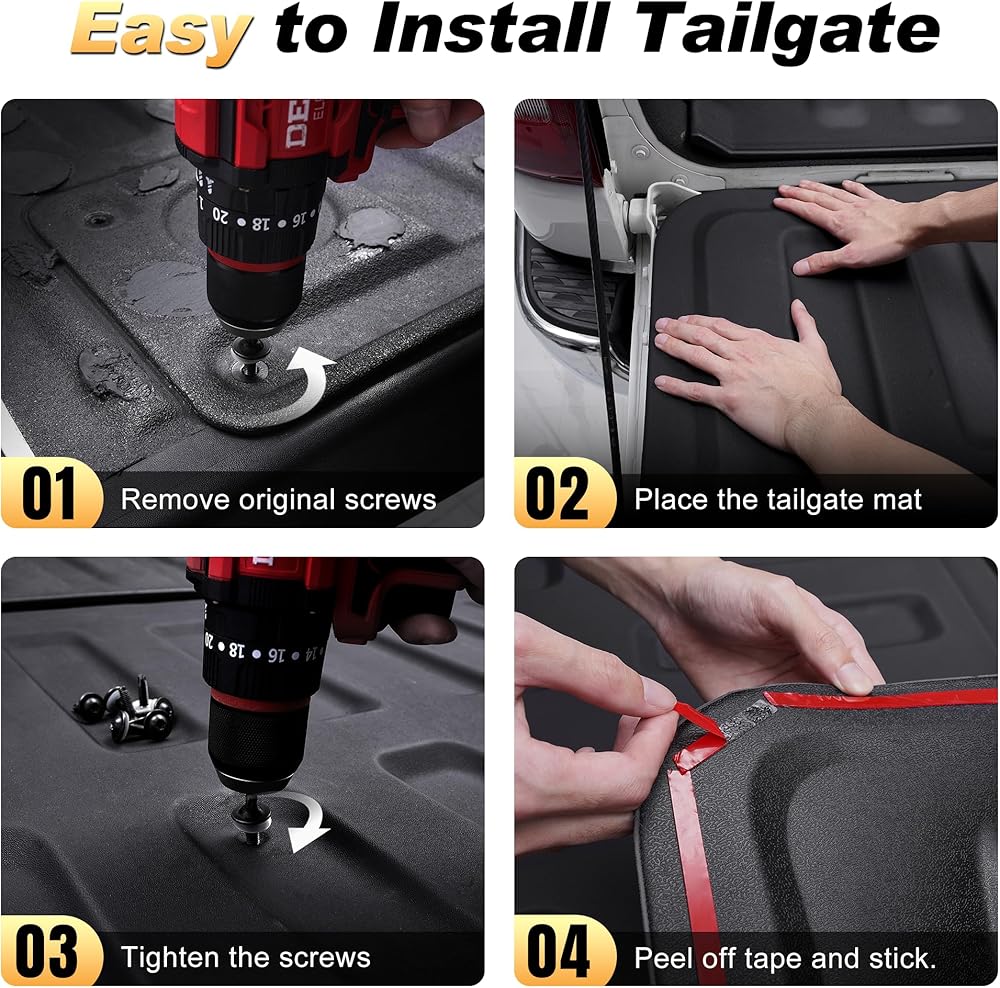 Easy to Install Tailgate

01 Remove original screws

02 Place the tailgate mat

03 Tighten the screws

04 Peel off tape and stick.