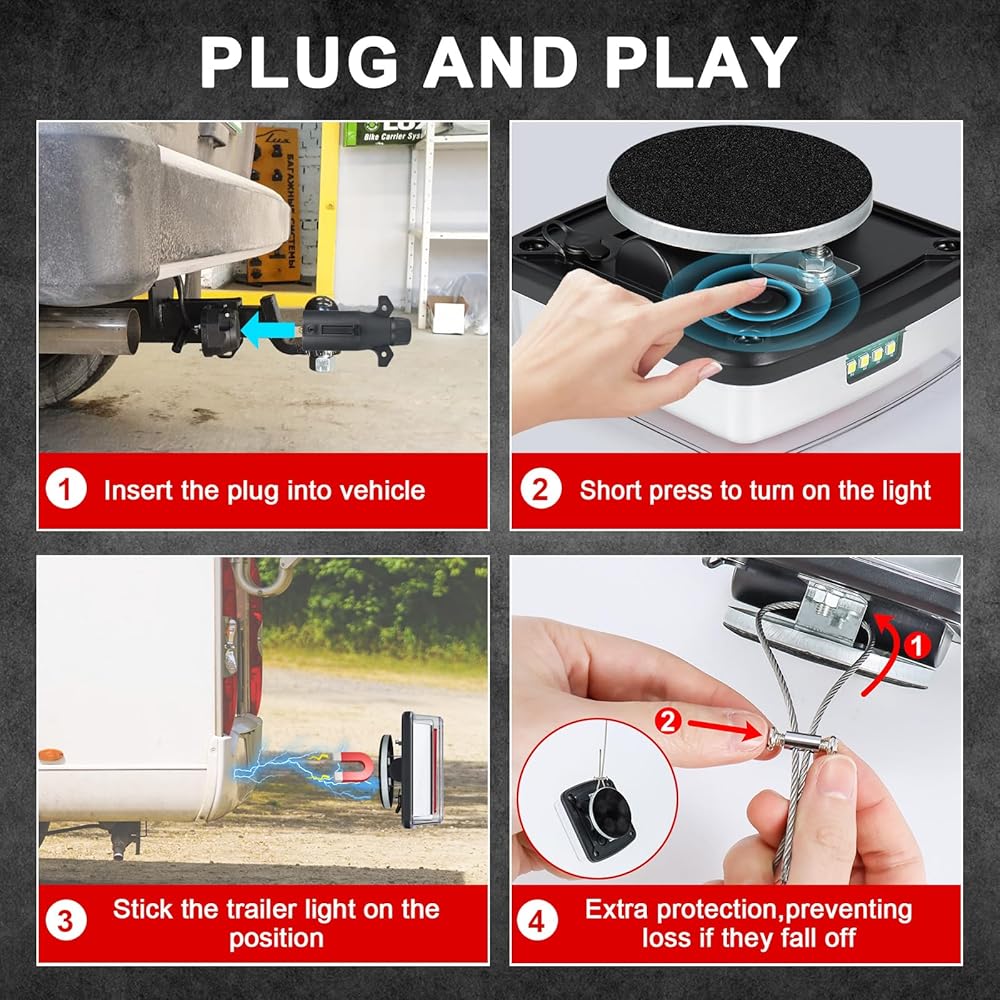 PLUG AND PLAY

Bike Carrier Sys

1 Insert the plug into vehicle

2 Short press to turn on the light

3 Stick the trailer light on the position

1

2

4 Extra protection,preventing loss if they fall off