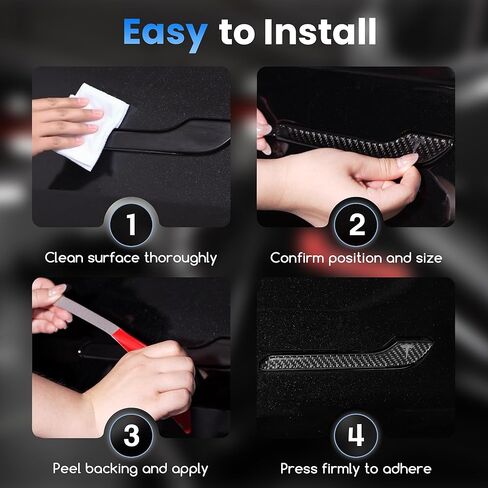 Easy to Install

1

Clean surface thoroughly

2

Confirm position and size

3

Peel backing and apply

4

Press firmly to adhere