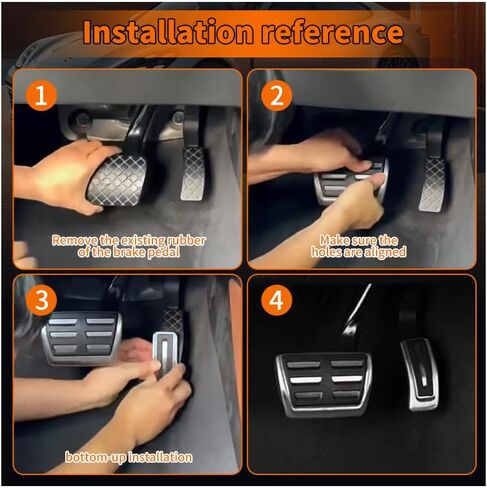 Installation reference

1

Remove the existing rubber of the brake pedal

2

Make sure the holes are aligned

3

bottom-up installation

4