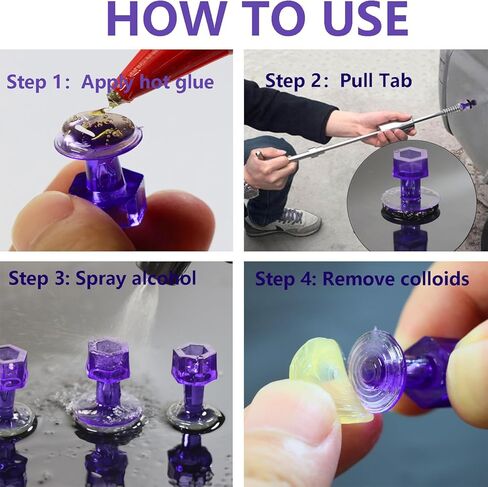 HOW TO USE

Step 1: Apply hot glue

Step 2: Pull Tab

Step 3: Spray alcohol

Step 4: Remove colloids