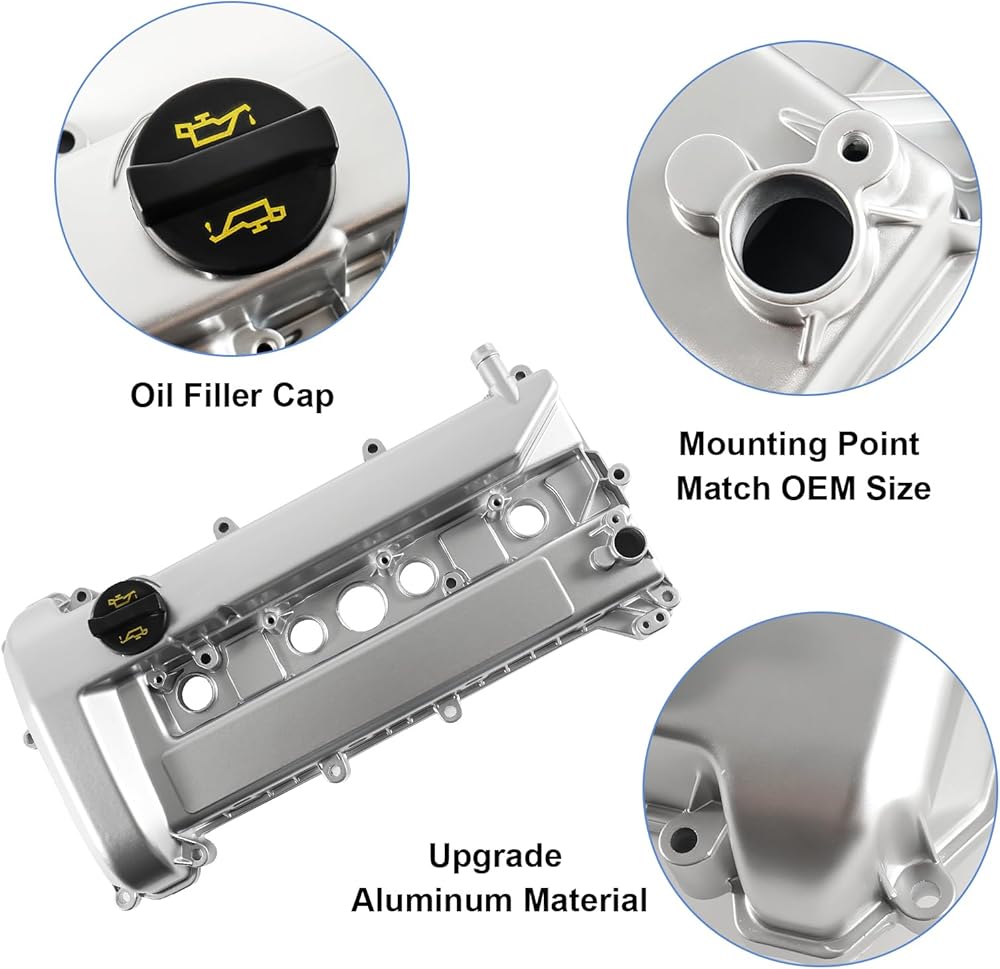 Oil Filler Cap

Mounting Point
Match OEM Size

Upgrade
Aluminum Material