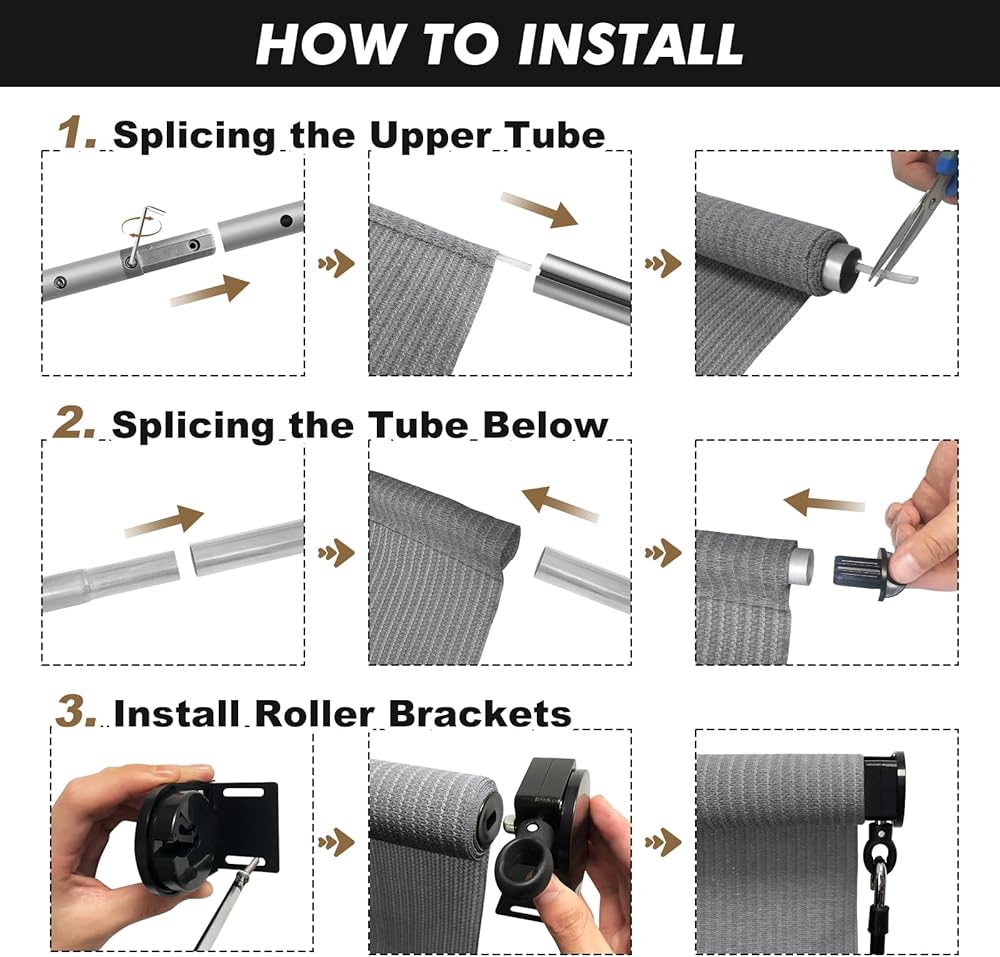 HOW TO INSTALL

1. Splicing the Upper Tube

2. Splicing the Tube Below

3. Install Roller Brackets