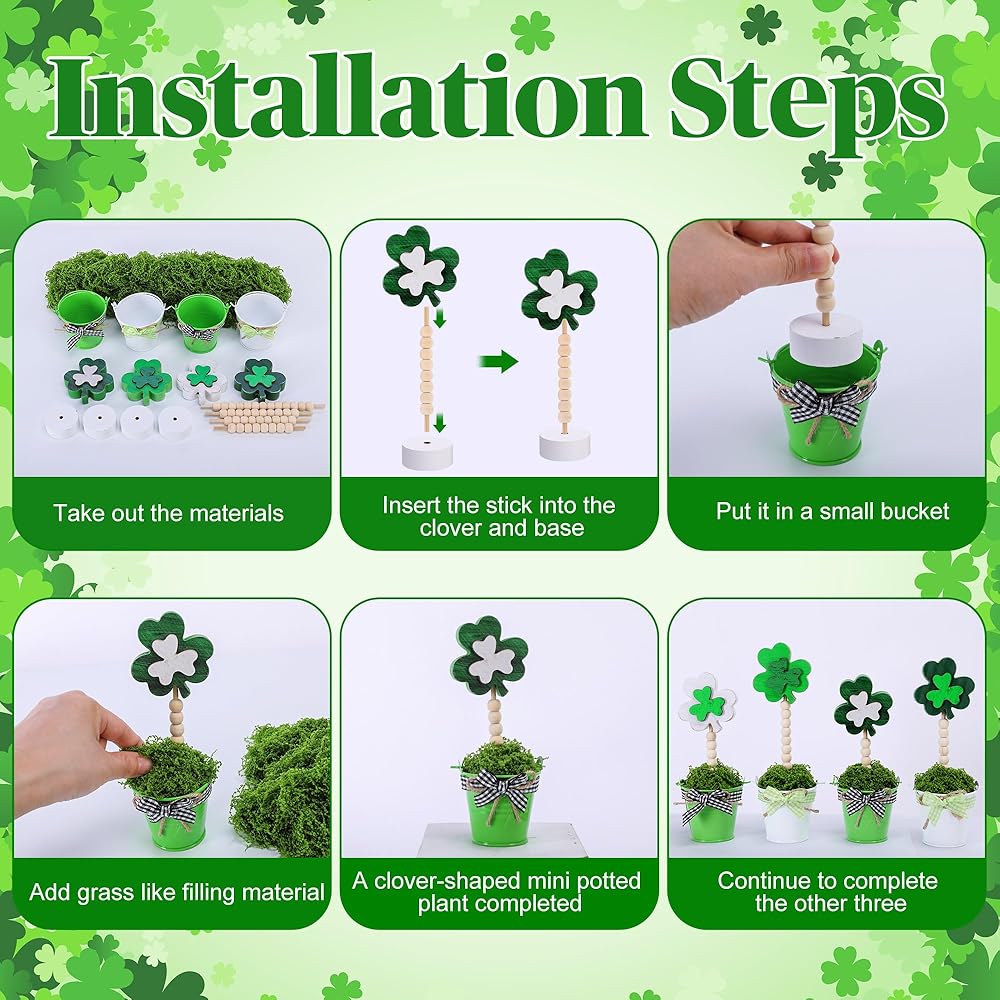 Installation Steps

Take out the materials

Insert the stick into the clover and base

Put it in a small bucket

Add grass like filling material

A clover-shaped mini potted plant completed

Continue to complete the other three