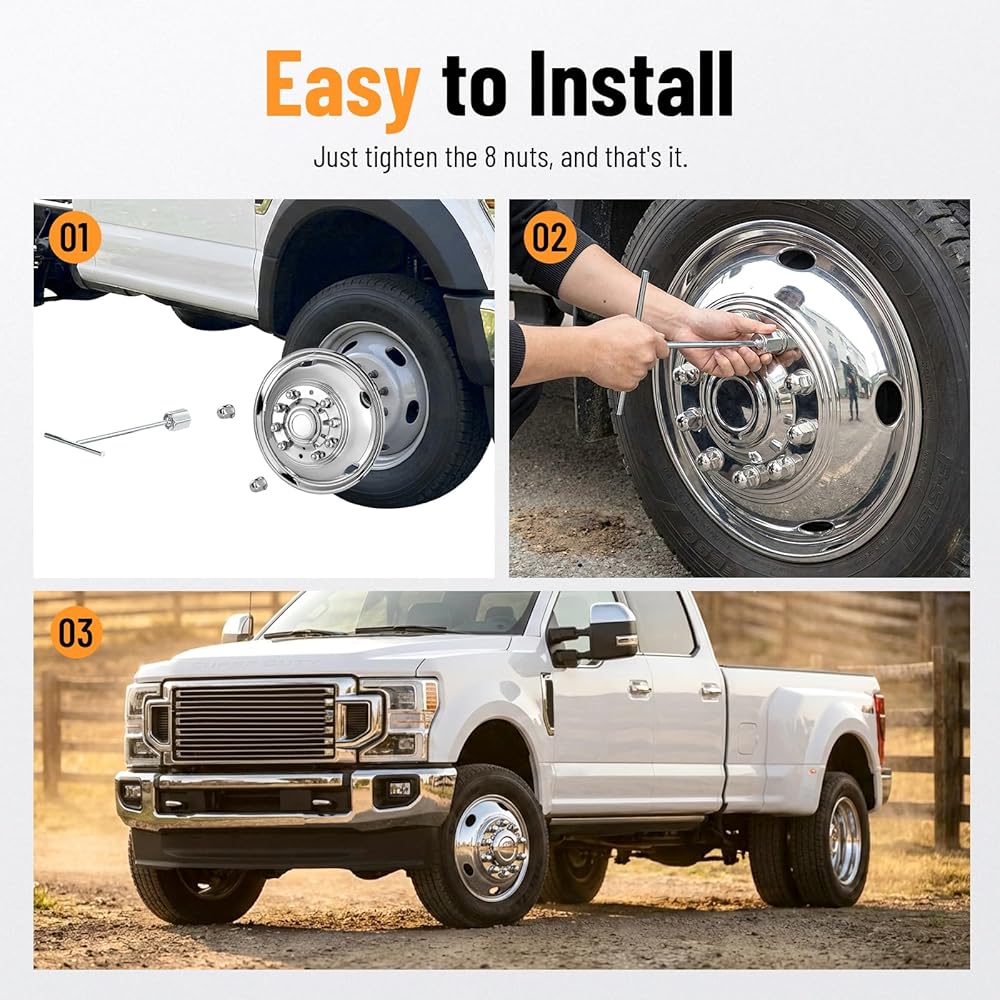 Easy to Install

Just tighten the 8 nuts, and that's it.

01

02

03