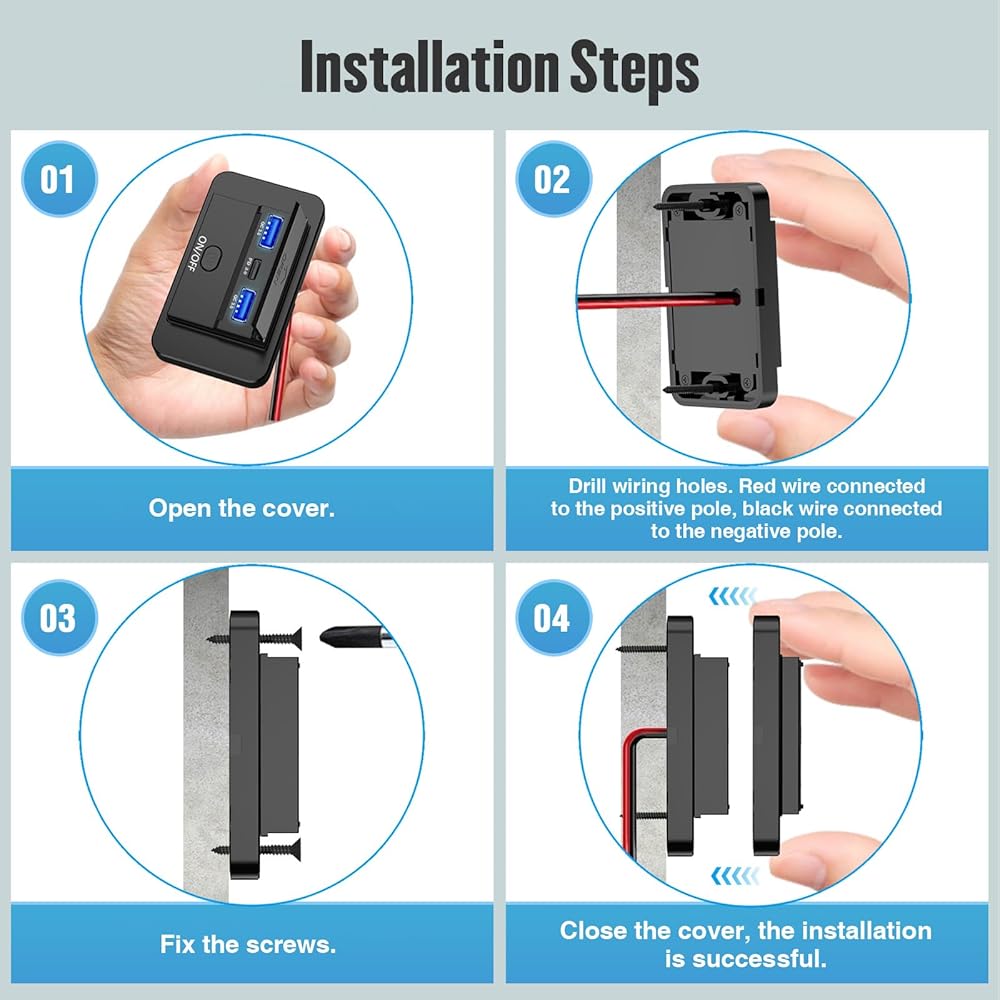 Installation Steps

01

ON/OFF

Open the cover.

02

Drill wiring holes. Red wire connected to the positive pole, black wire connected to the negative pole.

03

Fix the screws.

04

Close the cover, the installation is successful.