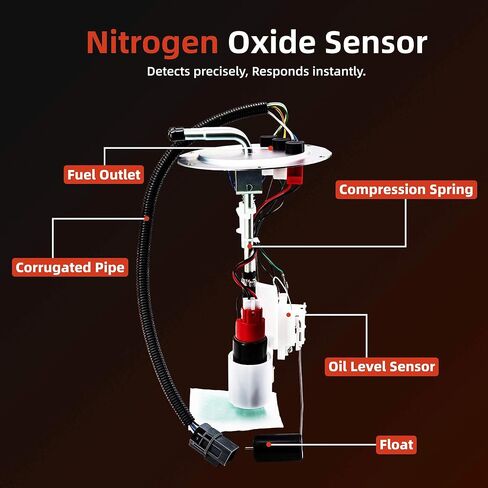 Nitrogen Oxide Sensor

Detects precisely, Responds instantly.

Fuel Outlet

Compression Spring

Corrugated Pipe

Oil Level Sensor

Float