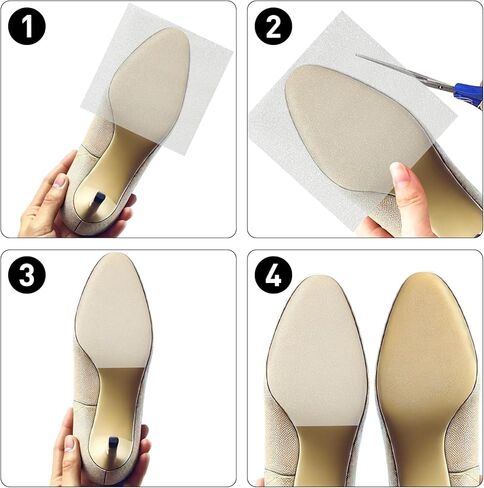 1

2

3

4