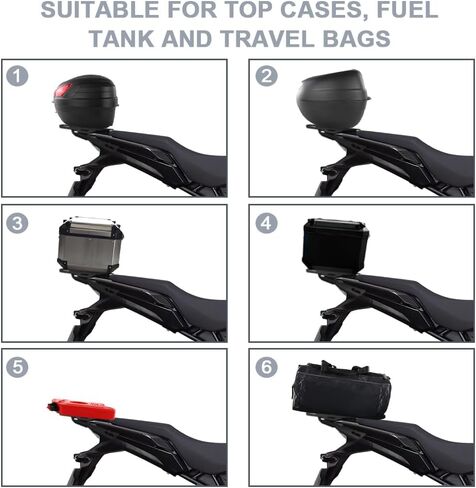 SUITABLE FOR TOP CASES, FUEL TANK AND TRAVEL BAGS

1

2

3

4

5

6