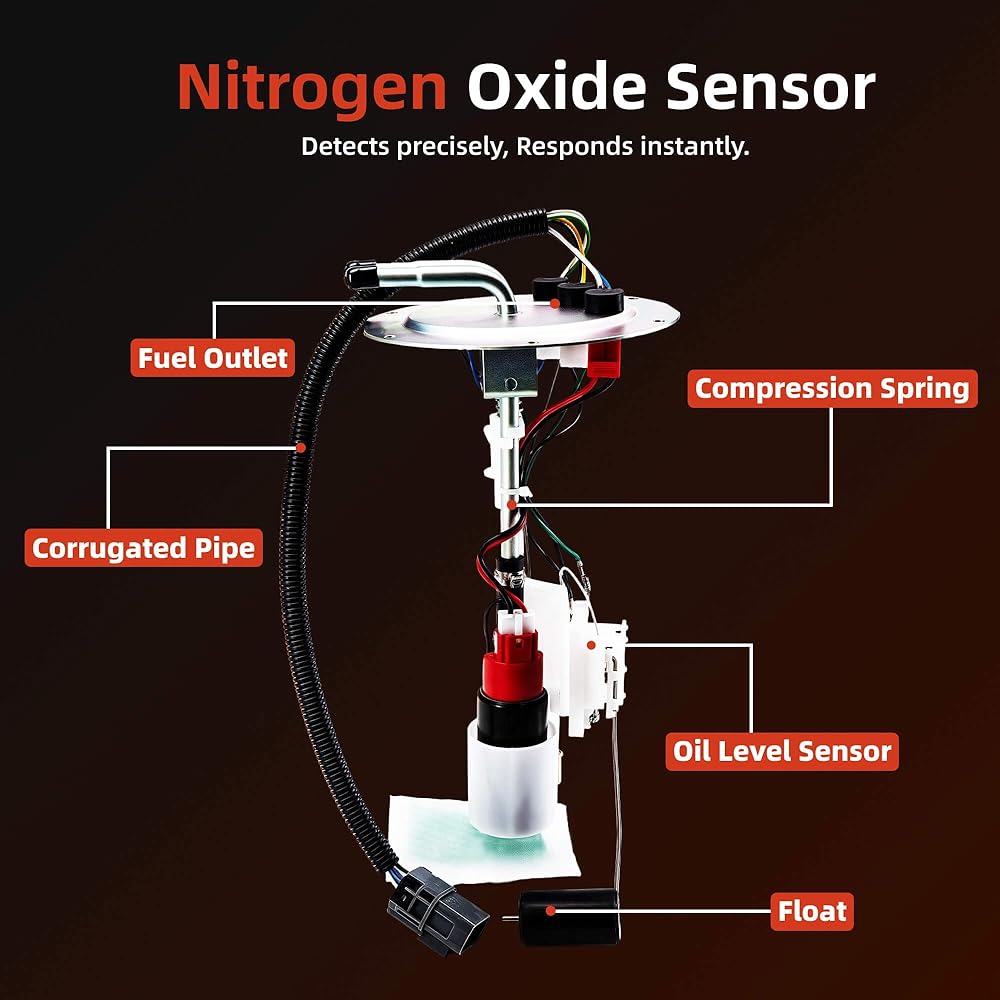 Nitrogen Oxide Sensor
Detects precisely, Responds instantly.

Fuel Outlet
Compression Spring
Corrugated Pipe
Oil Level Sensor
Float