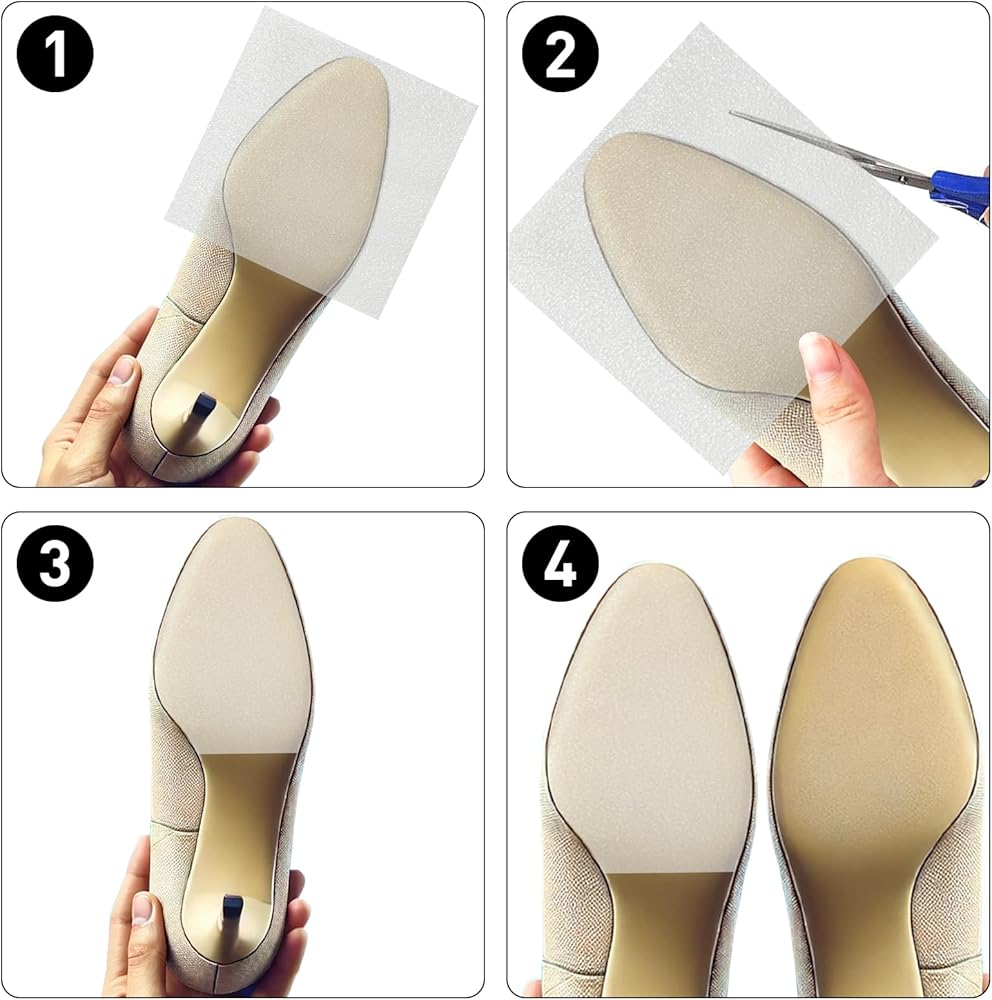 1

2

3

4