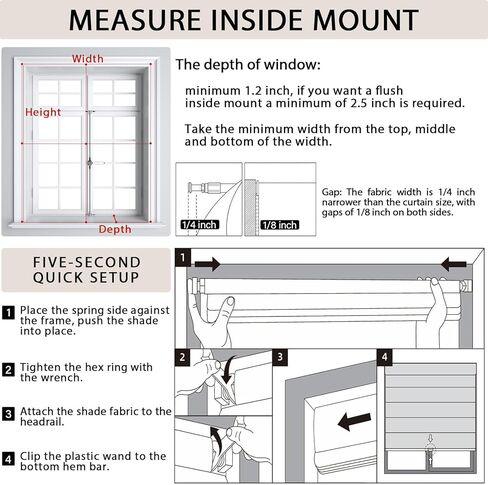 MEASURE INSIDE MOUNT

Width

Height

Depth

The depth of window:

minimum 1.2 inch, if you want a flush inside mount a minimum of 2.5 inch is required.

Take the minimum width from the top, middle and bottom of the width.

1/4 inch

1/8 inch

Gap: The fabric width is 1/4 inch narrower than the curtain size, with gaps of 1/8 inch on both sides.

FIVE-SECOND QUICK SETUP

1 Place the spring side against the frame, push the shade into place.

2 Tighten the hex ring with the wrench.

3 Attach the shade fabric to the headrail.

4 Clip the plastic wand to the bottom hem bar.

1

2

3

4