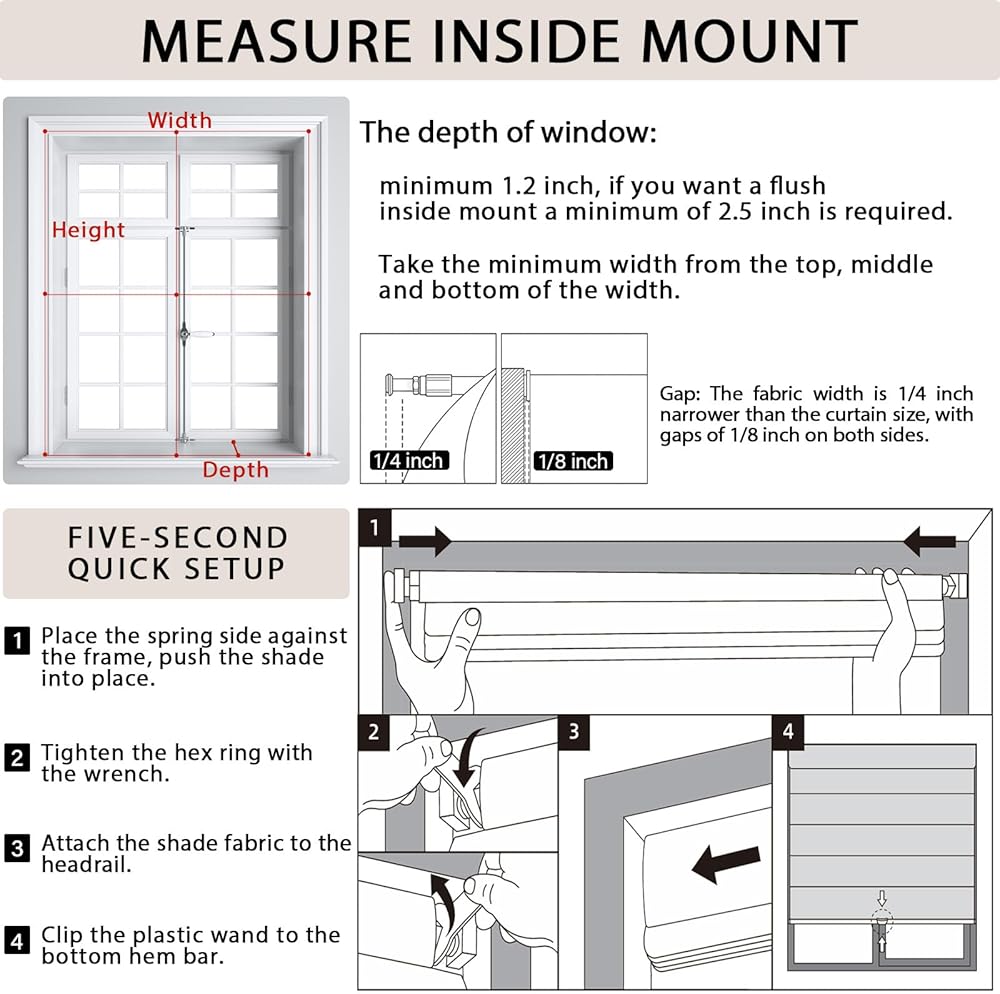 MEASURE INSIDE MOUNT

Width

Height

Depth

The depth of window:

minimum 1.2 inch, if you want a flush inside mount a minimum of 2.5 inch is required.

Take the minimum width from the top, middle and bottom of the width.

1/4 inch

1/8 inch

Gap: The fabric width is 1/4 inch narrower than the curtain size, with gaps of 1/8 inch on both sides.

FIVE-SECOND QUICK SETUP

1 Place the spring side against the frame, push the shade into place.

2 Tighten the hex ring with the wrench.

3 Attach the shade fabric to the headrail.

4 Clip the plastic wand to the bottom hem bar.

1

2

3

4