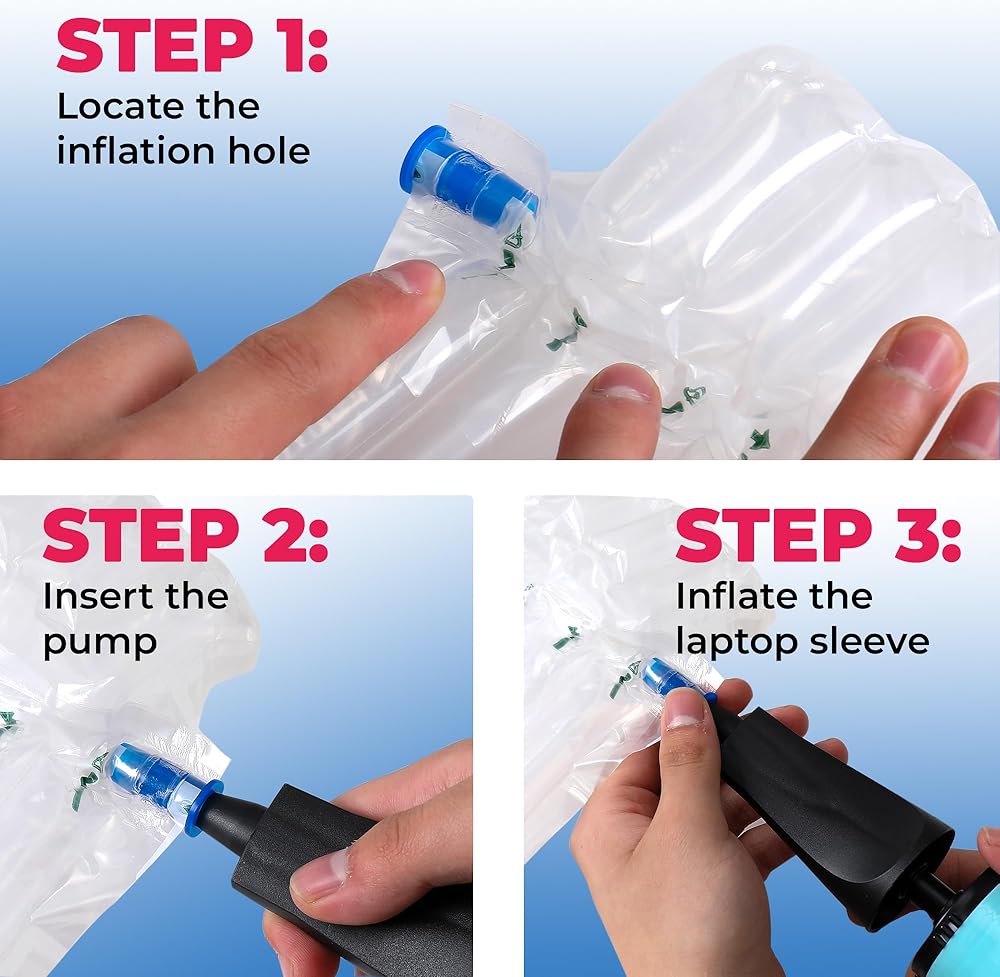 STEP 1:
Locate the inflation hole

STEP 2:
Insert the pump

STEP 3:
Inflate the laptop sleeve