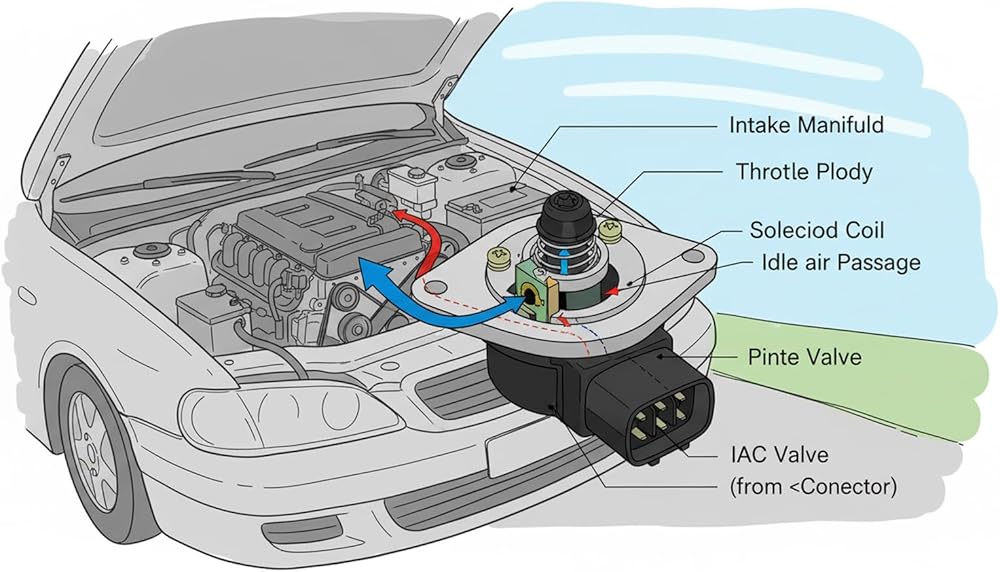 Intake Manifuld

Throtle Plody

Soleciod Coil

Idle air Passage

Pinte Valve

IAC Valve

(from <Conector)