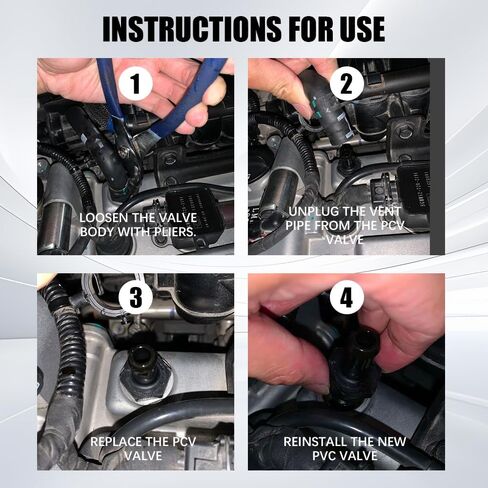 INSTRUCTIONS FOR USE

1

LOOSEN THE VALVE BODY WITH PLIERS.

2

UNPLUG THE VENT PIPE FROM THE PCV VALVE

3

REPLACE THE PCV VALVE

4

REINSTALL THE NEW PVC VALVE