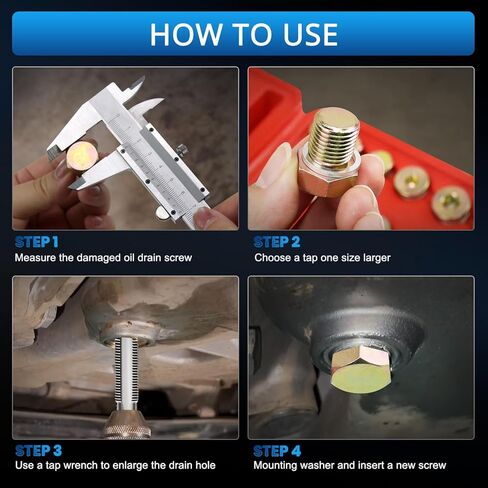 HOW TO USE

STEP 1
Measure the damaged oil drain screw

STEP 2
Choose a tap one size larger

STEP 3
Use a tap wrench to enlarge the drain hole

STEP 4
Mounting washer and insert a new screw