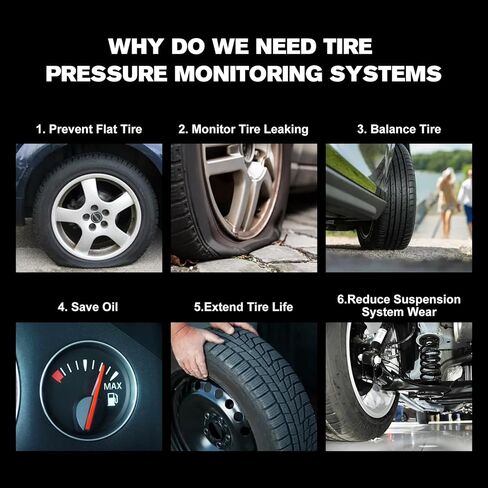 WHY DO WE NEED TIRE PRESSURE MONITORING SYSTEMS

1. Prevent Flat Tire

2. Monitor Tire Leaking

3. Balance Tire

4. Save Oil

MAX

5.Extend Tire Life

6.Reduce Suspension System Wear