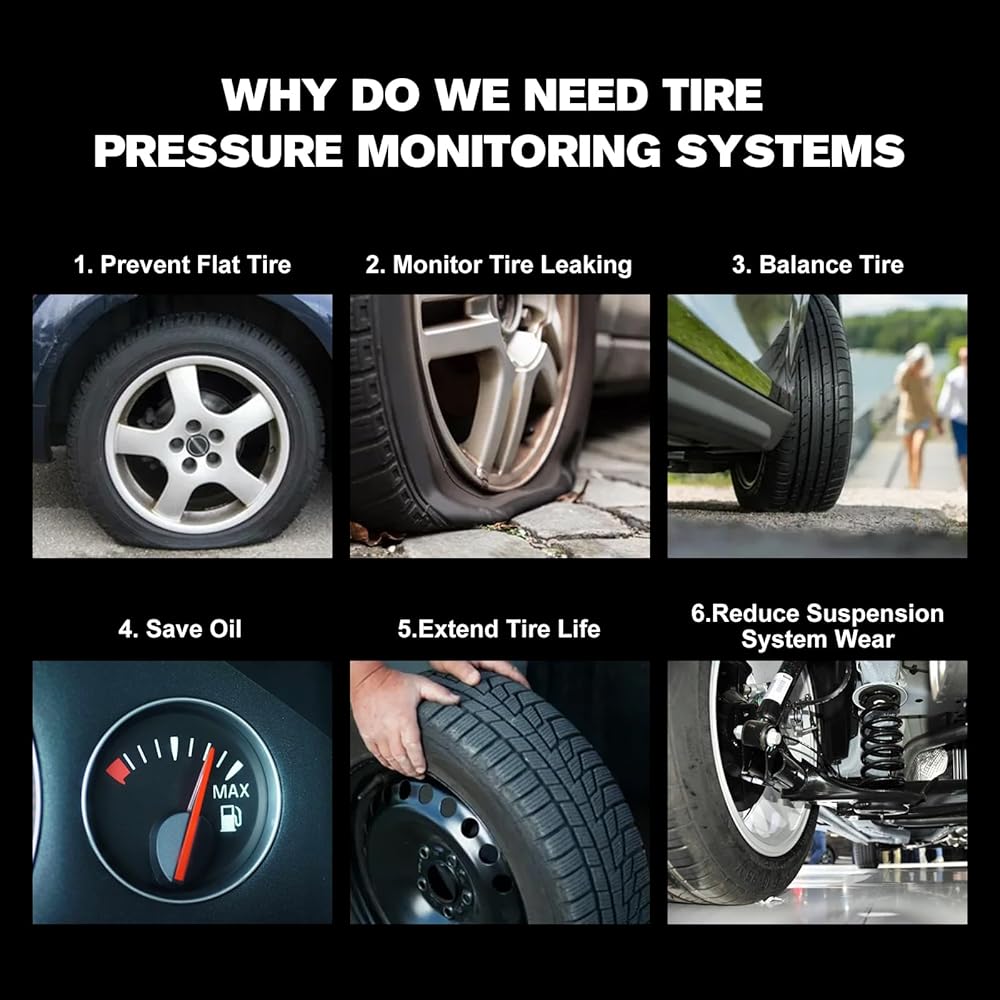 WHY DO WE NEED TIRE PRESSURE MONITORING SYSTEMS

1. Prevent Flat Tire

2. Monitor Tire Leaking

3. Balance Tire

4. Save Oil

MAX

5.Extend Tire Life

6.Reduce Suspension System Wear