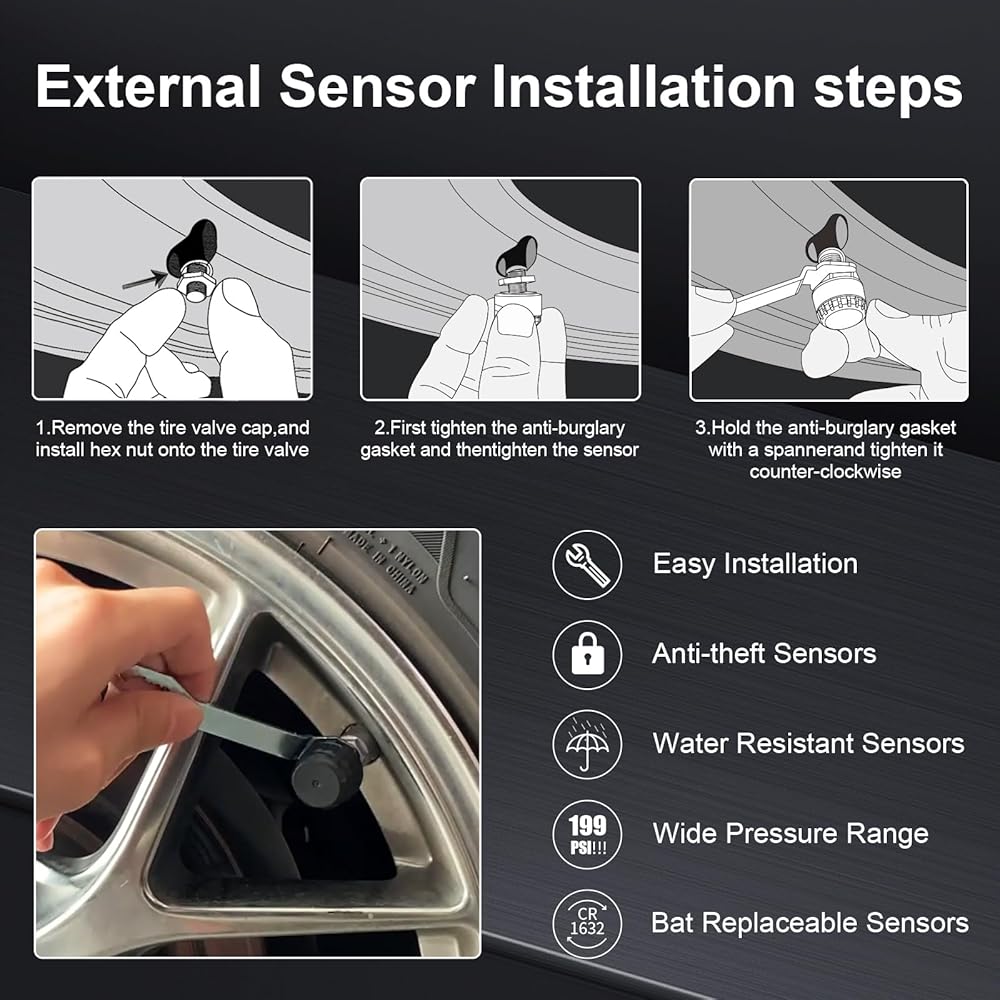 External Sensor Installation steps

1.Remove the tire valve cap,and install hex nut onto the tire valve

2.First tighten the anti-burglary gasket and thentighten the sensor

3.Hold the anti-burglary gasket with a spannerand tighten it counter-clockwise

Easy Installation

Anti-theft Sensors

Water Resistant Sensors

199 PSI!!!

Wide Pressure Range

CR 1632

Bat Replaceable Sensors