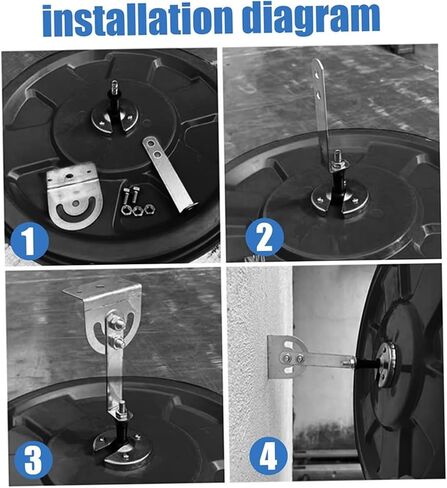 installation diagram

1

2

3

4