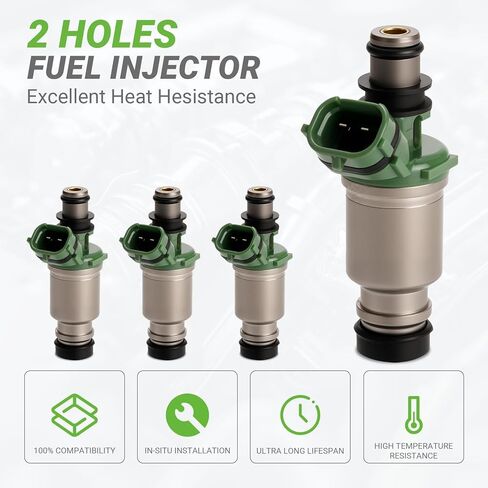 2 HOLES
FUEL INJECTOR
Excellent Heat Hesistance

100% COMPATIBILITY

IN-SITU INSTALLATION

ULTRA LONG LIFESPAN

HIGH TEMPERATURE RESISTANCE