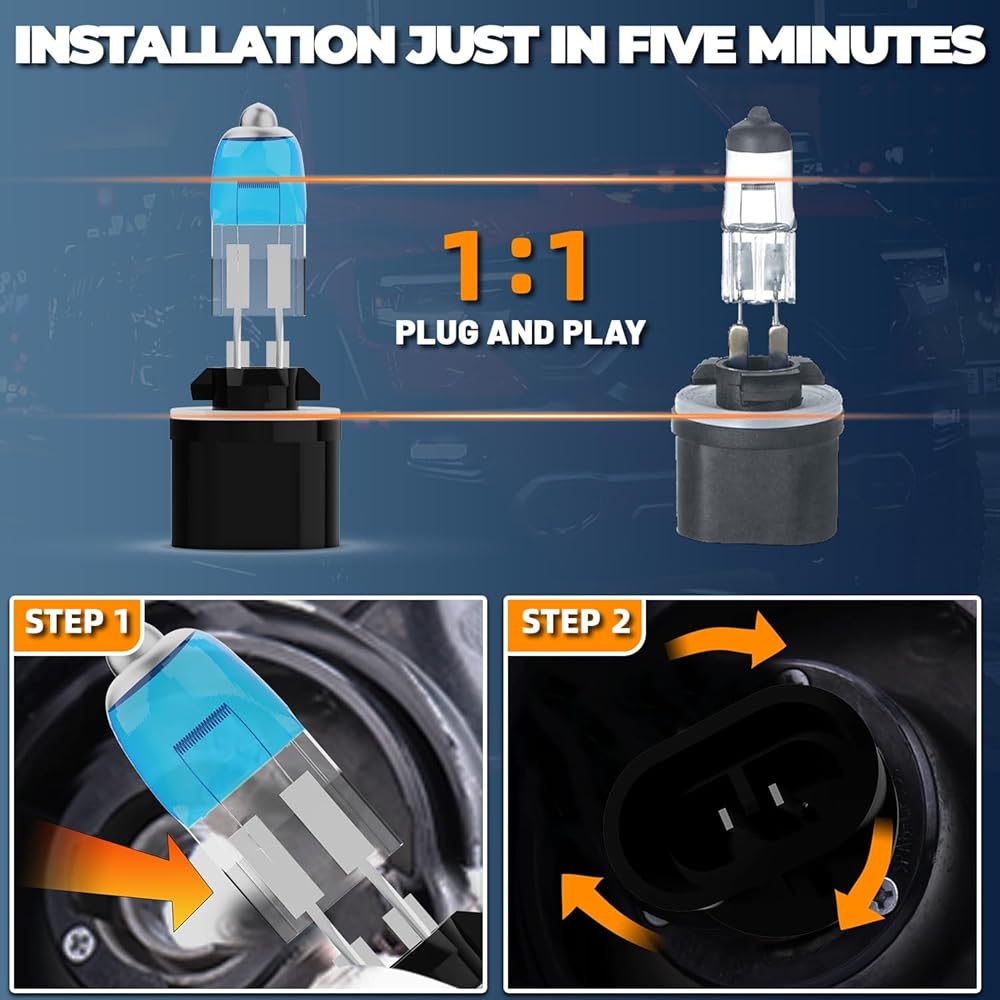 INSTALLATION JUST IN FIVE MINUTES

1:1

PLUG AND PLAY

STEP 1

STEP 2