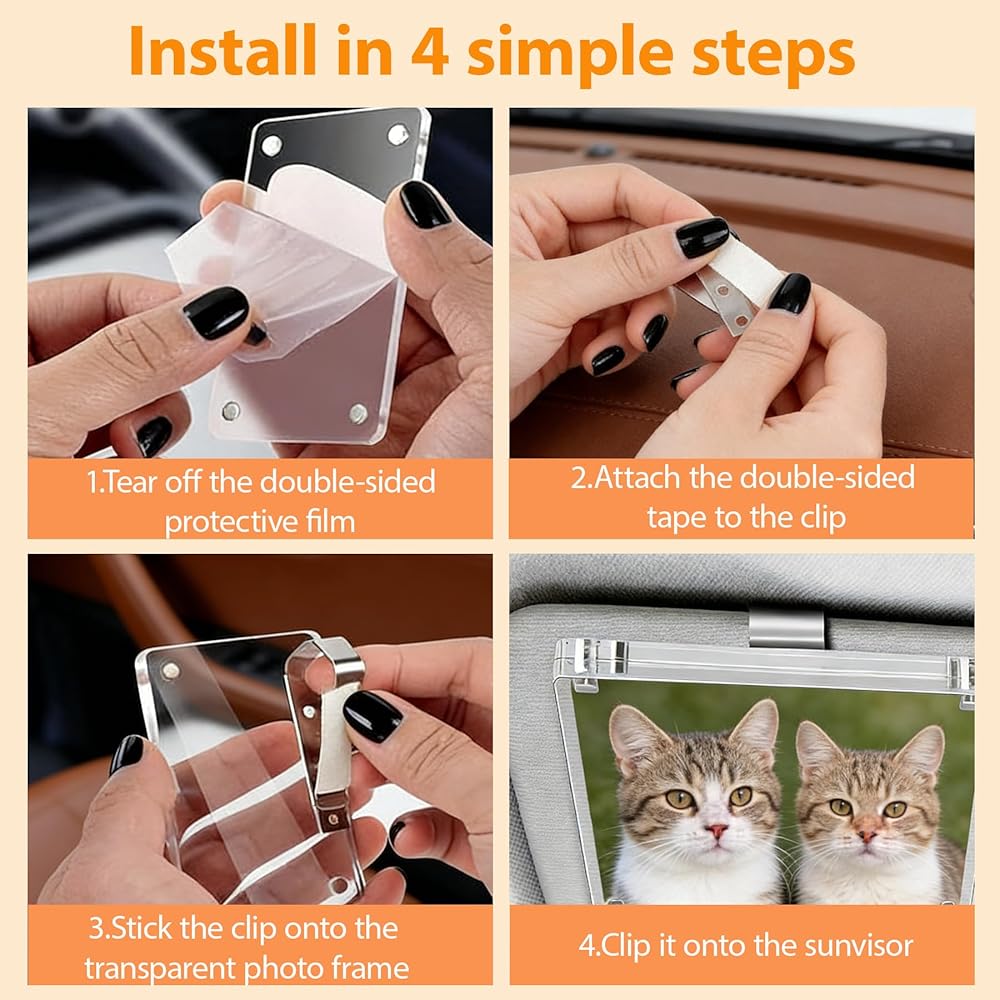 Install in 4 simple steps

1.Tear off the double-sided protective film

2.Attach the double-sided tape to the clip

3.Stick the clip onto the transparent photo frame

4.Clip it onto the sunvisor