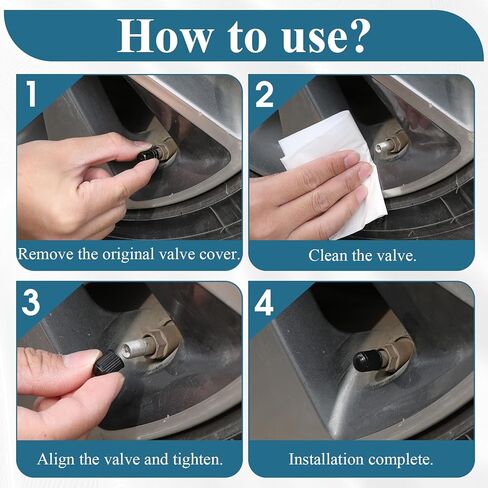 How to use?

1

Remove the original valve cover.

2

Clean the valve.

3

Align the valve and tighten.

4

Installation complete.