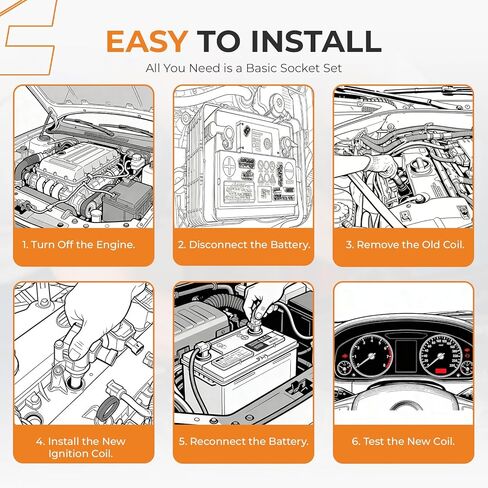 EASY TO INSTALL
All You Need is a Basic Socket Set

1. Turn Off the Engine.

2. Disconnect the Battery.

3. Remove the Old Coil.

4. Install the New Ignition Coil.

5. Reconnect the Battery.

6. Test the New Coil.