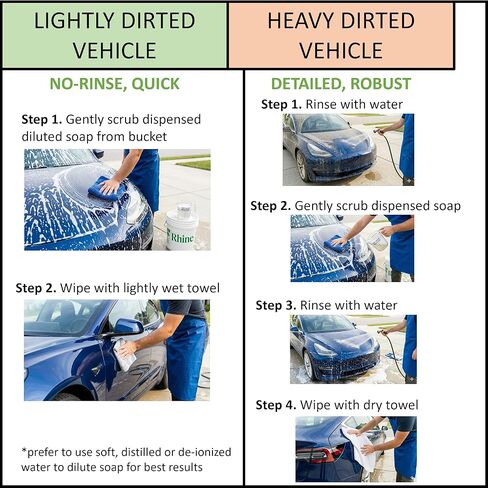 LIGHTLY DIRTED VEHICLE

NO-RINSE, QUICK

Step 1. Gently scrub dispensed diluted soap from bucket

Rhino

Step 2. Wipe with lightly wet towel

*prefer to use soft, distilled or de-ionized water to dilute soap for best results

HEAVY DIRTED VEHICLE

DETAILED, ROBUST

Step 1. Rinse with water

Step 2. Gently scrub dispensed soap

Step 3. Rinse with water

Step 4. Wipe with dry towel