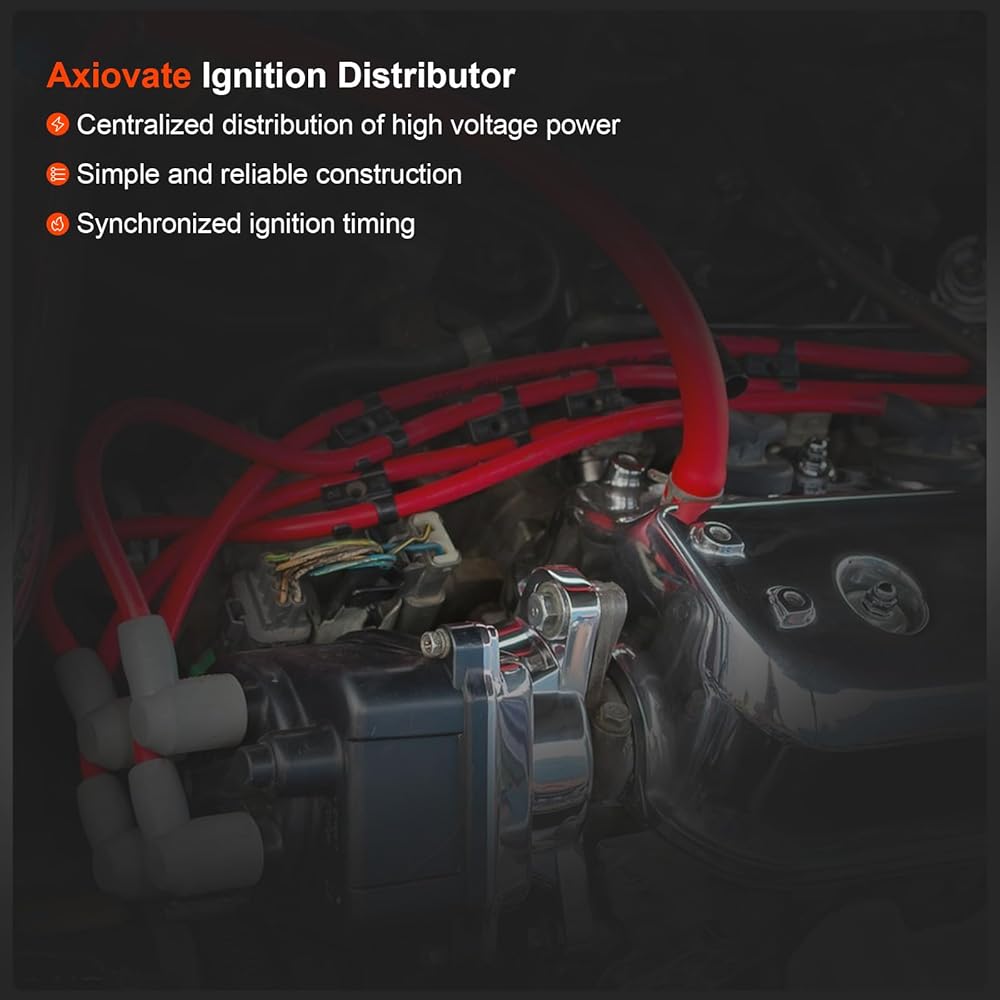 Axiovate Ignition Distributor

Centralized distribution of high voltage power

Simple and reliable construction

Synchronized ignition timing