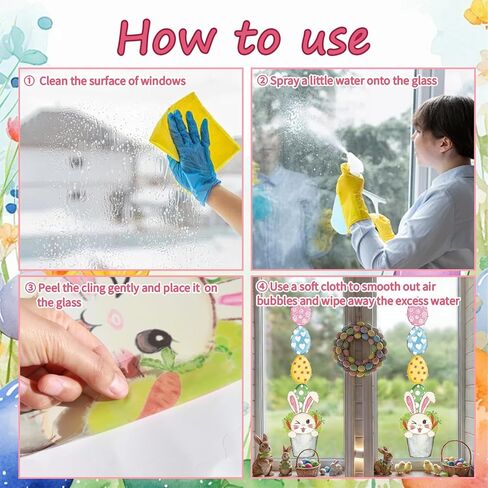 How to use

① Clean the surface of windows

② Spray a little water onto the glass

③ Peel the cling gently and place it on the glass

④ Use a soft cloth to smooth out air bubbles and wipe away the excess water