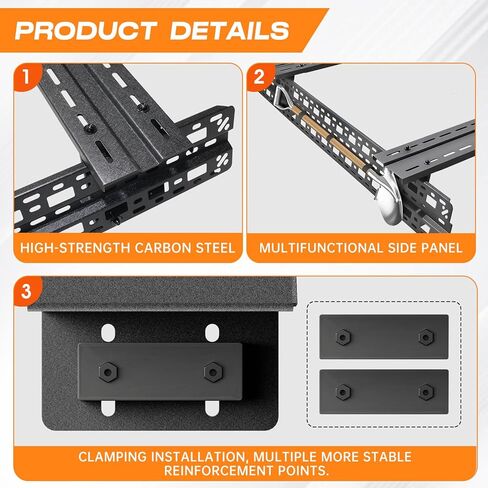 PRODUCT DETAILS

1

HIGH-STRENGTH CARBON STEEL

2

MULTIFUNCTIONAL SIDE PANEL

3

CLAMPING INSTALLATION, MULTIPLE MORE STABLE REINFORCEMENT POINTS.