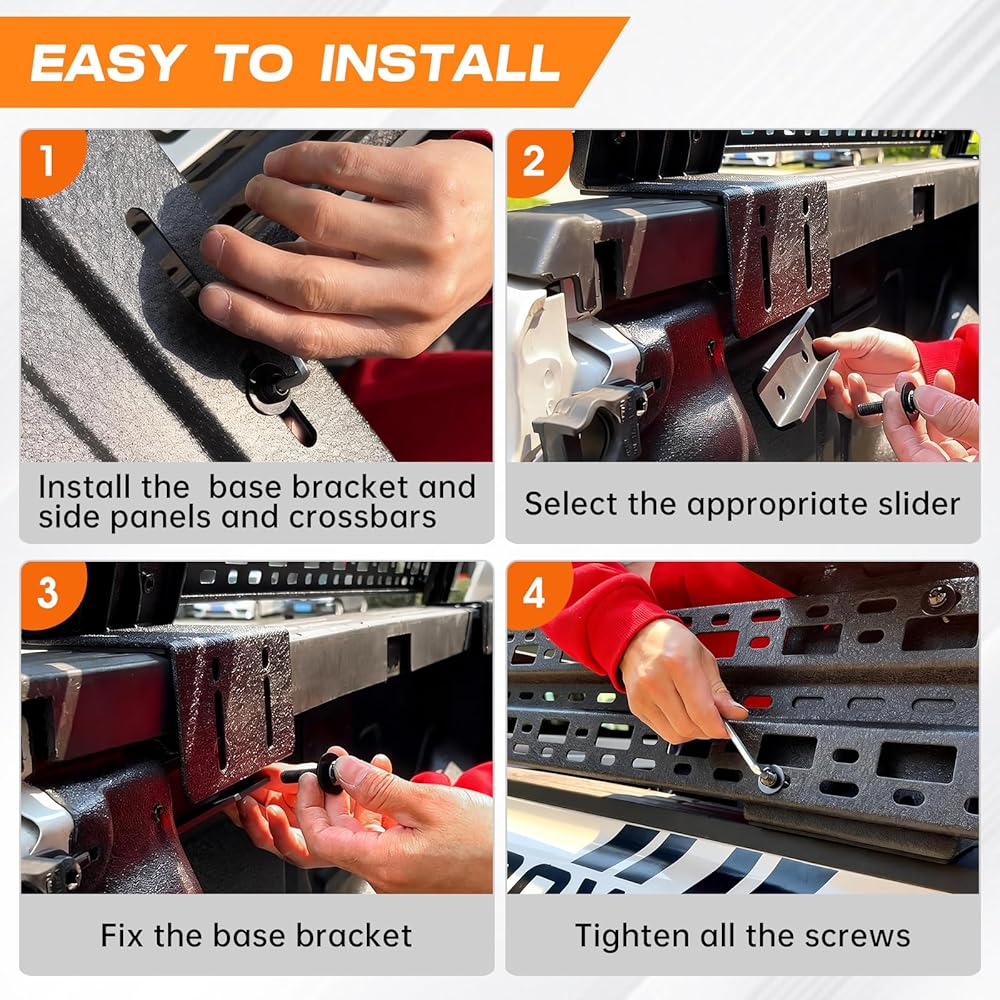 EASY TO INSTALL

1

Install the base bracket and side panels and crossbars

2

Select the appropriate slider

3

Fix the base bracket

4

Tighten all the screws