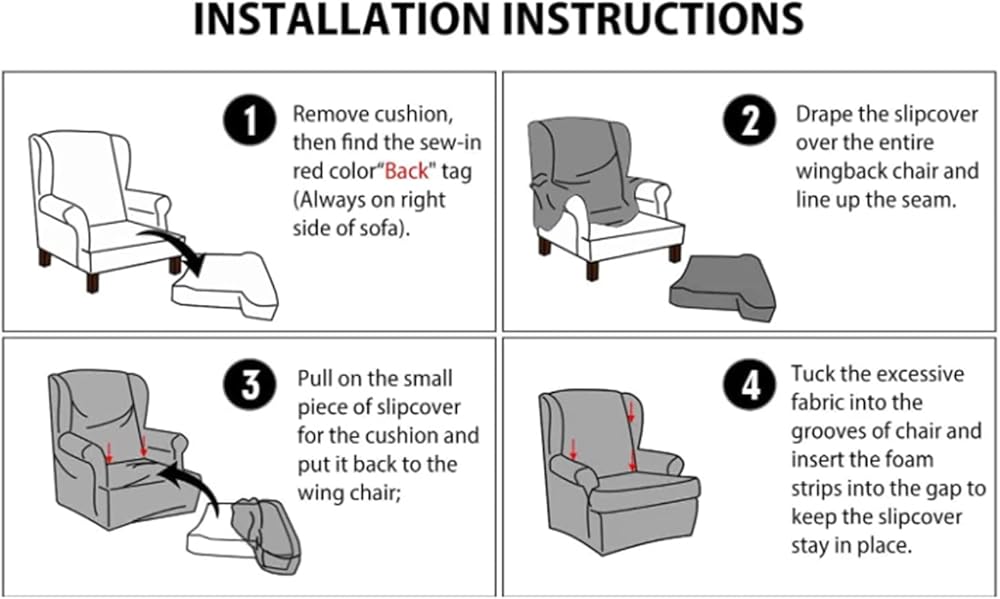 INSTALLATION INSTRUCTIONS

1 Remove cushion, then find the sew-in red color"Back" tag (Always on right side of sofa).

2 Drape the slipcover over the entire wingback chair and line up the seam.

3 Pull on the small piece of slipcover for the cushion and put it back to the wing chair;

4 Tuck the excessive fabric into the grooves of chair and insert the foam strips into the gap to keep the slipcover stay in place.