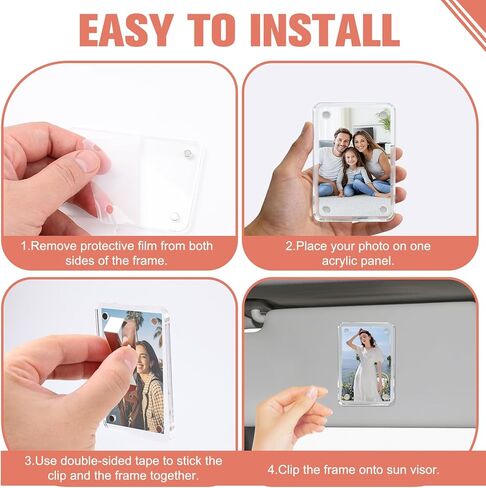 EASY TO INSTALL

1.Remove protective film from both sides of the frame.

2.Place your photo on one acrylic panel.

3.Use double-sided tape to stick the clip and the frame together.

4.Clip the frame onto sun visor.