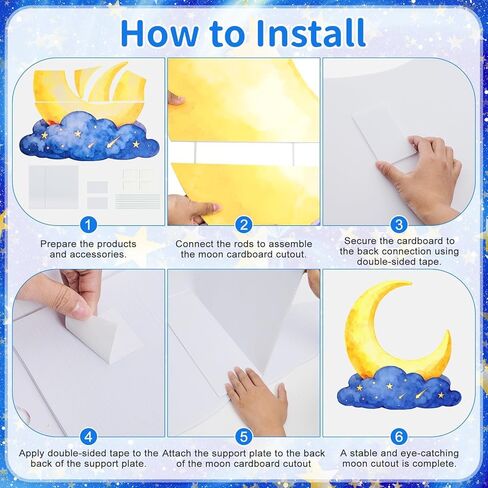 How to Install

1
Prepare the products and accessories.

2
Connect the rods to assemble the moon cardboard cutout.

3
Secure the cardboard to the back connection using double-sided tape.

4
Apply double-sided tape to the back of the support plate.

5
Attach the support plate to the back of the moon cardboard cutout

6
A stable and eye-catching moon cutout is complete.