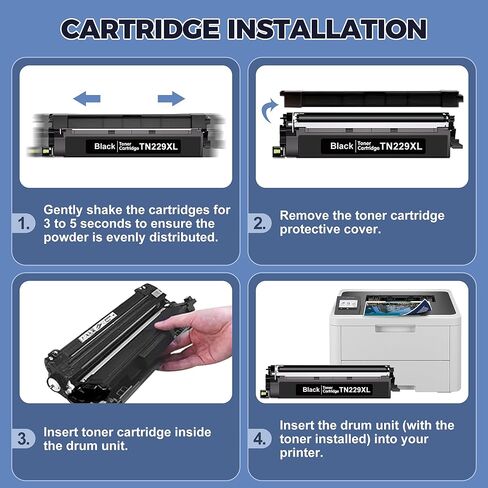 CARTRIDGE INSTALLATION

Black Toner Cartridge TN229XL

1. Gently shake the cartridges for 3 to 5 seconds to ensure the powder is evenly distributed.

Black Toner Cartridge TN229XL

2. Remove the toner cartridge protective cover.

3. Insert toner cartridge inside the drum unit.

Black Toner Cartridge TN229XL

4. Insert the drum unit (with the toner installed) into your printer.