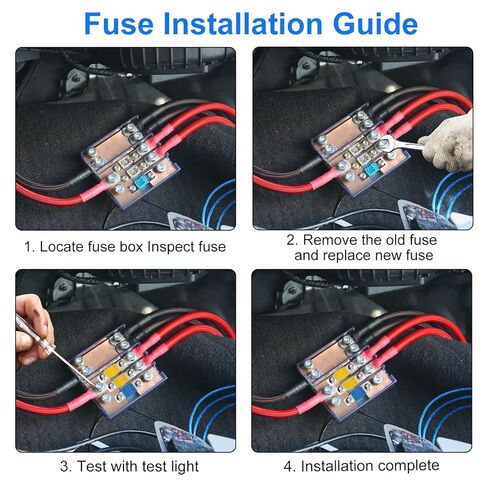 Fuse Installation Guide

1. Locate fuse box Inspect fuse

2. Remove the old fuse and replace new fuse

3. Test with test light

4. Installation complete