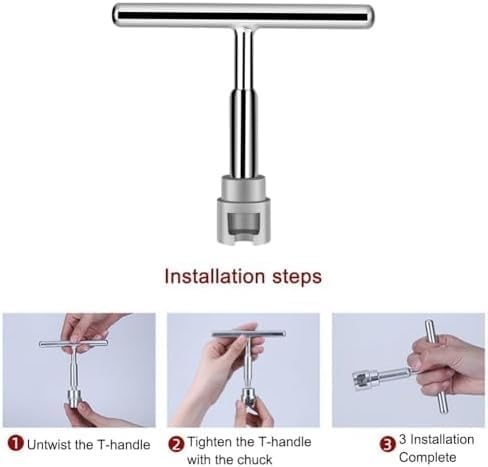 Installation steps

1 Untwist the T-handle

2 Tighten the T-handle with the chuck

3 3 Installation Complete