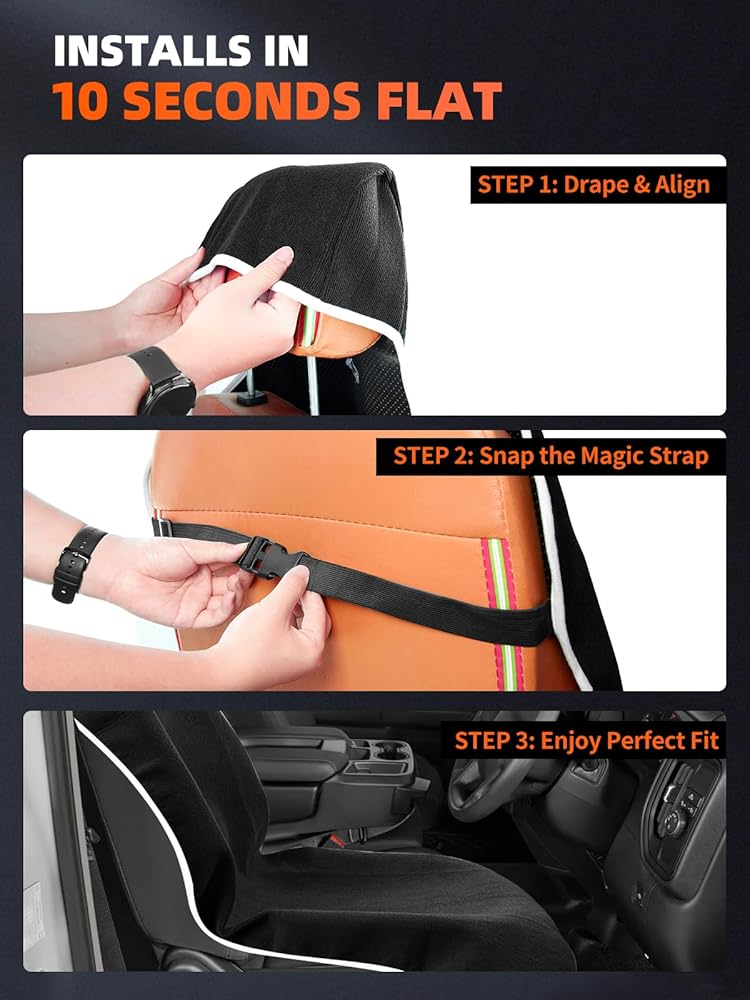 INSTALLS IN
10 SECONDS FLAT

STEP 1: Drape & Align

STEP 2: Snap the Magic Strap

STEP 3: Enjoy Perfect Fit