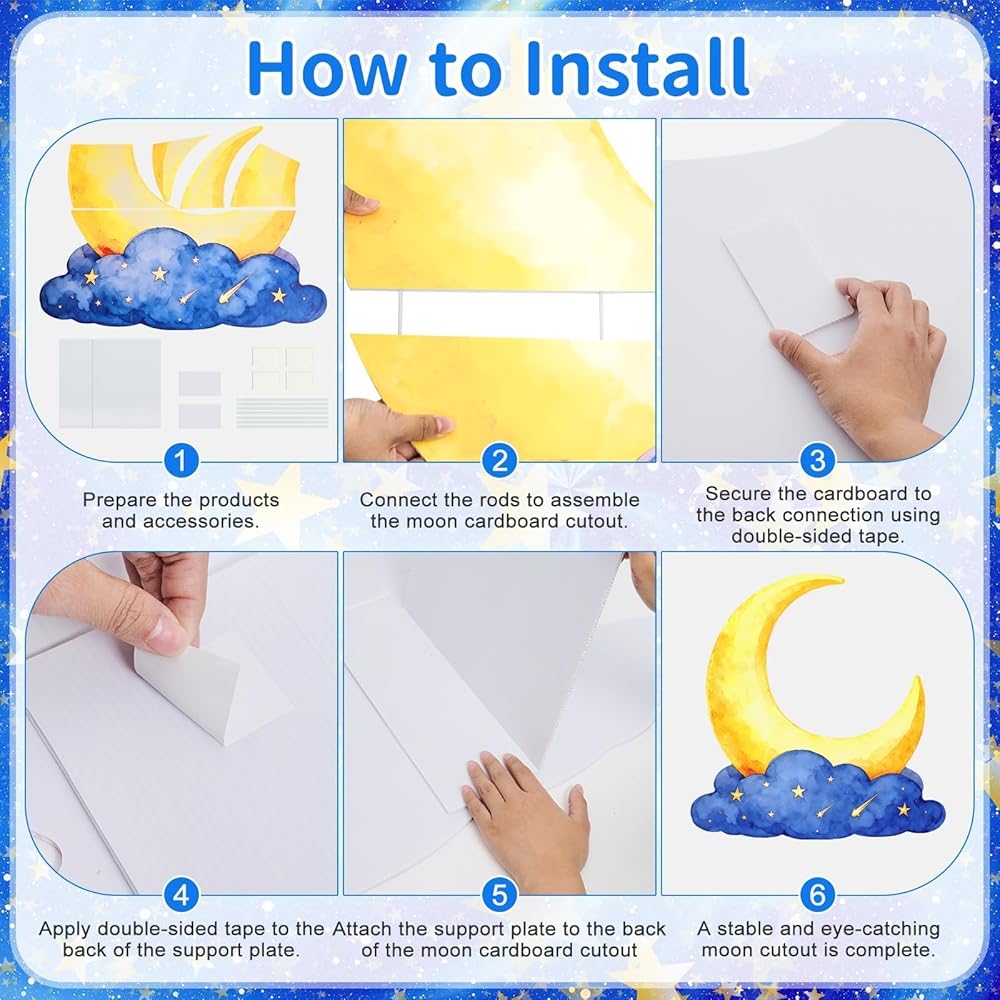 How to Install

1
Prepare the products and accessories.

2
Connect the rods to assemble the moon cardboard cutout.

3
Secure the cardboard to the back connection using double-sided tape.

4
Apply double-sided tape to the back of the support plate.

5
Attach the support plate to the back of the moon cardboard cutout

6
A stable and eye-catching moon cutout is complete.