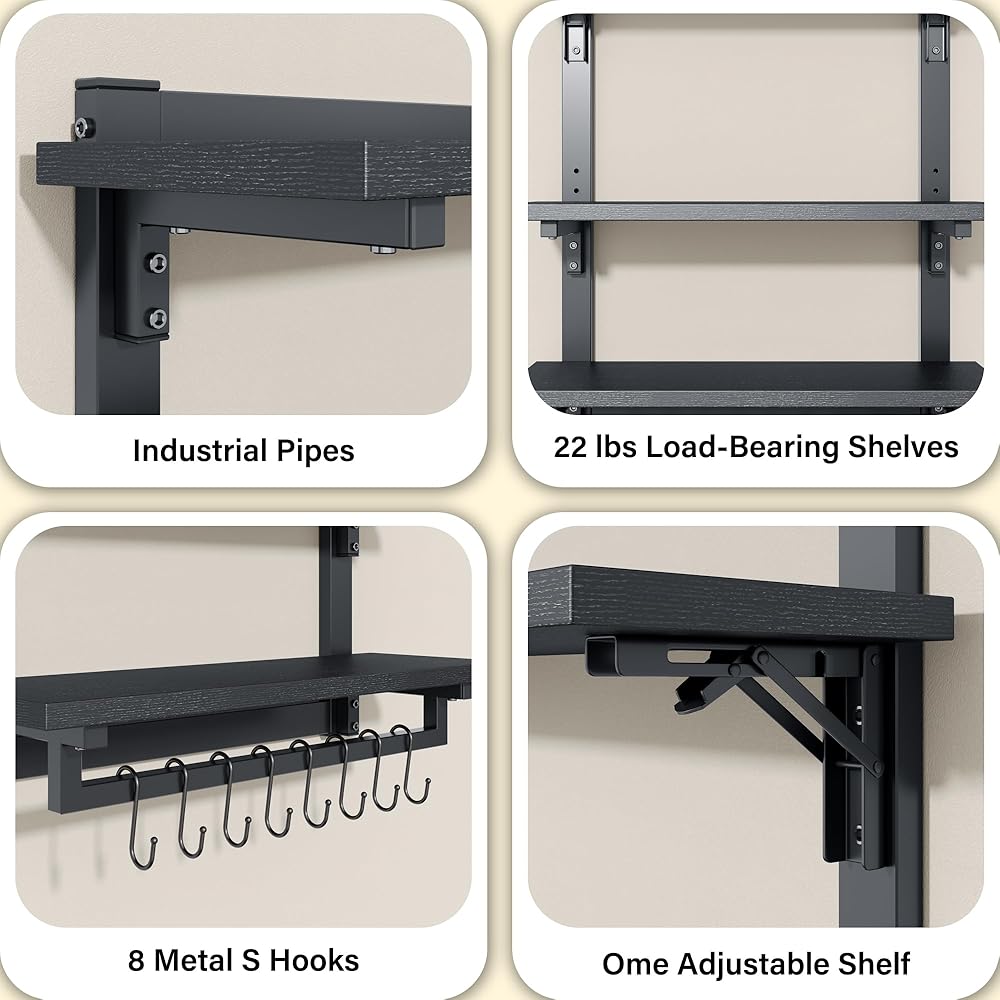 Industrial Pipes

22 lbs Load-Bearing Shelves

8 Metal S Hooks

Ome Adjustable Shelf