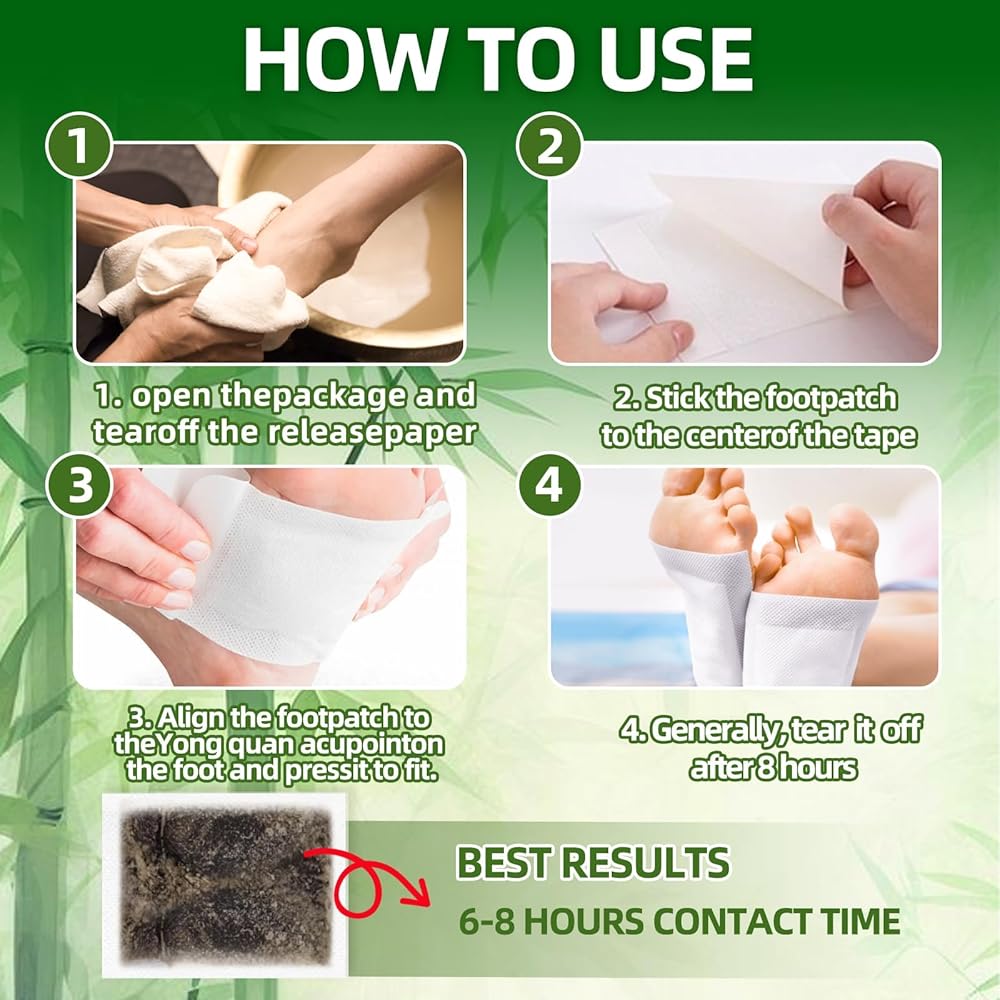 HOW TO USE

1

1. open thepackage and tearoff the releasepaper

2

2. Stick the footpatch to the centerof the tape

3

3. Align the footpatch to theYong quan acupointon the foot and pressit to fit.

4

4. Generally, tear it off after 8 hours

BEST RESULTS

6-8 HOURS CONTACT TIME