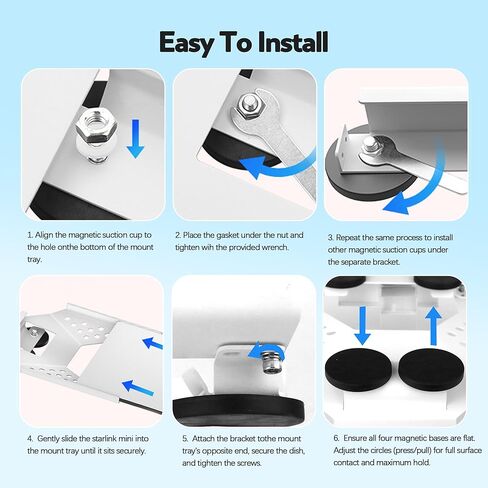 Easy To Install

1. Align the magnetic suction cup to the hole onthe bottom of the mount tray.

2. Place the gasket under the nut and tighten wih the provided wrench.

3. Repeat the same process to install other magnetic suction cups under the separate bracket.

4. Gently slide the starlink mini into the mount tray until it sits securely.

5. Attach the bracket tothe mount tray's opposite end, secure the dish, and tighten the screws.

6. Ensure all four magnetic bases are flat. Adjust the circles (press/pull) for full surface contact and maximum hold.