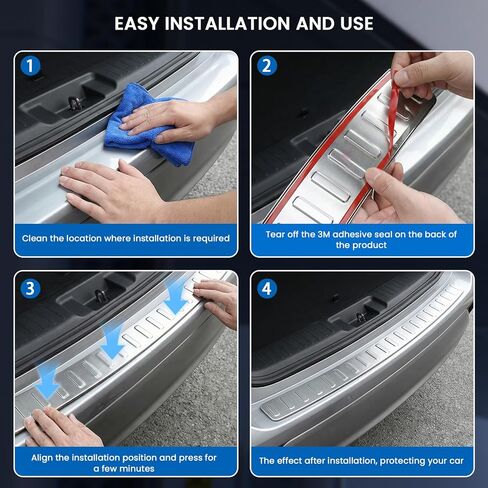 EASY INSTALLATION AND USE

1

Clean the location where installation is required

2

Tear off the 3M adhesive seal on the back of the product

3

Align the installation position and press for a few minutes

4

The effect after installation, protecting your car