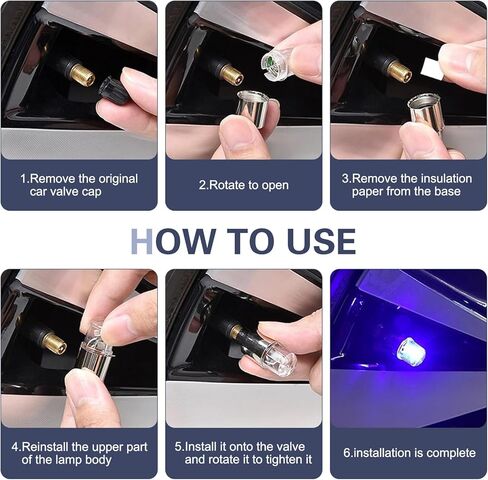 1.Remove the original car valve cap

2.Rotate to open

3.Remove the insulation paper from the base

HOW TO USE

4.Reinstall the upper part of the lamp body

5.Install it onto the valve and rotate it to tighten it

6.installation is complete