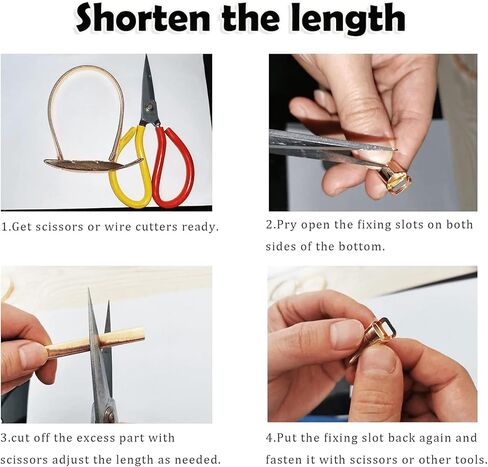 Shorten the length

1.Get scissors or wire cutters ready.

2.Pry open the fixing slots on both sides of the bottom.

3.cut off the excess part with scissors adjust the length as needed.

4.Put the fixing slot back again and fasten it with scissors or other tools.