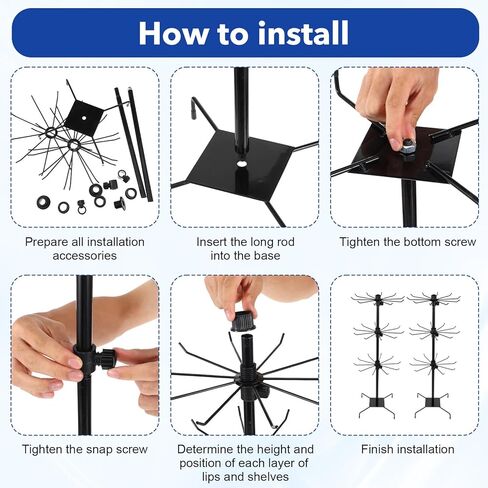 How to install

Prepare all installation accessories

Insert the long rod into the base

Tighten the bottom screw

Tighten the snap screw

Determine the height and position of each layer of lips and shelves

Finish installation